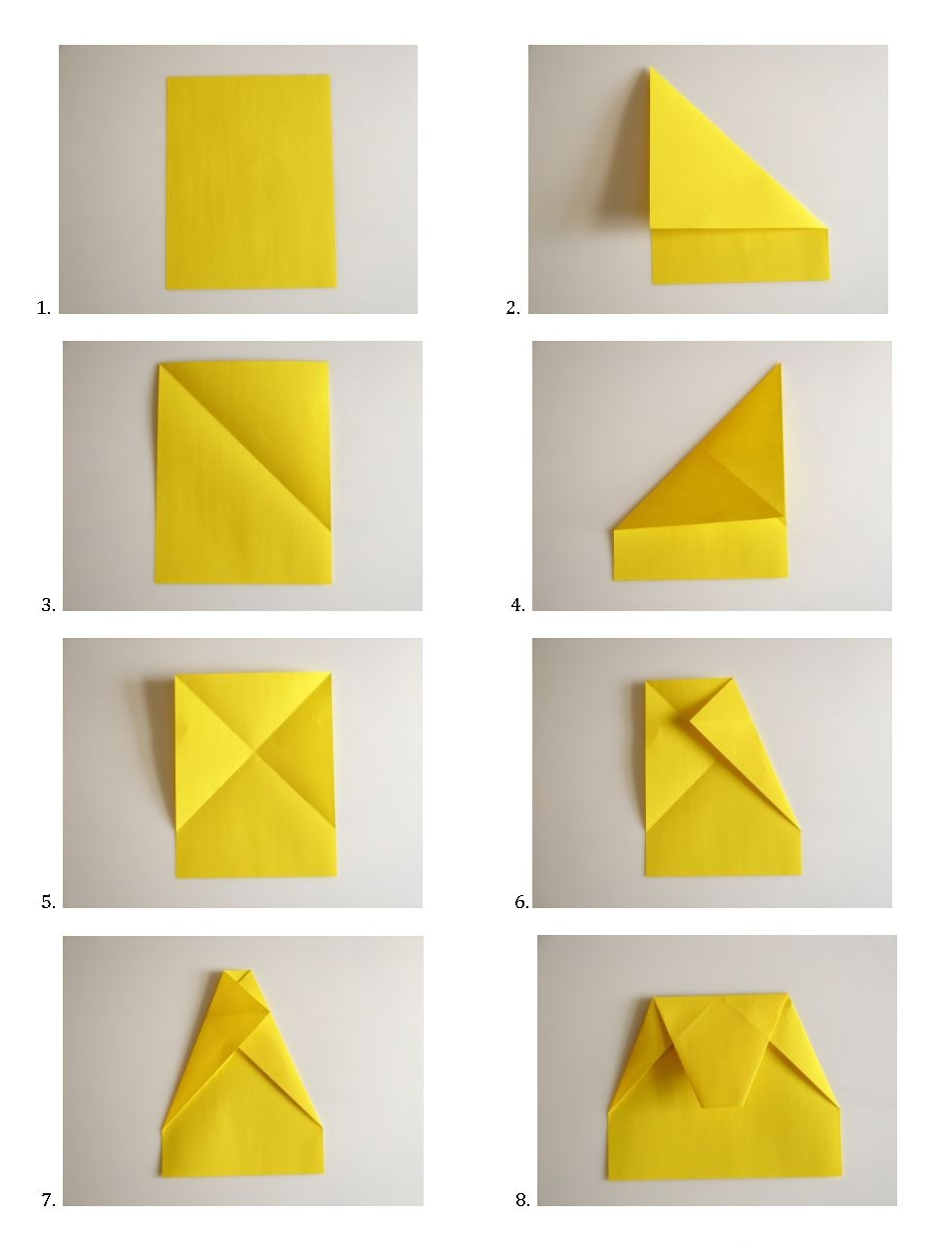 1.

2.

3.

4.

5.

6.

7.

8.